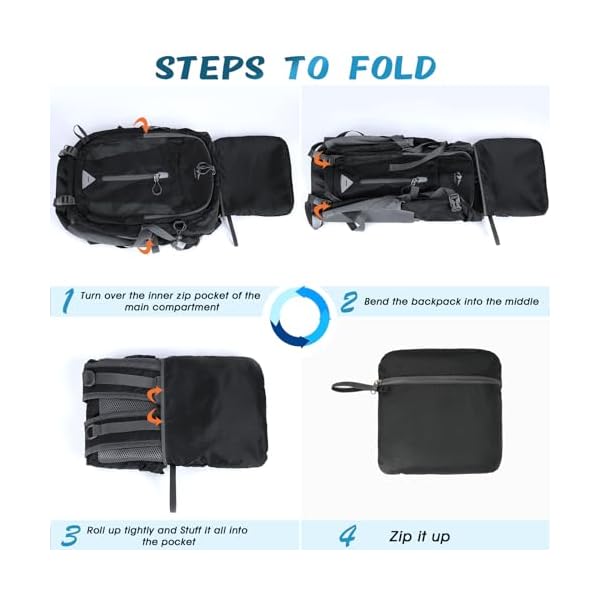 STEPS TO FOLD

1 Turn over the inner zip pocket of the main compartment

2 Bend the backpack into the middle

3 Roll up tightly and Stuff it all into the pocket

4 Zip it up