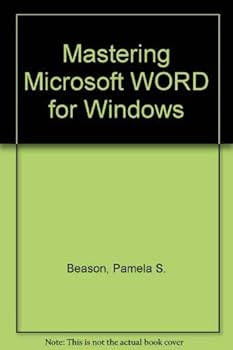 Mastering Microsoft WORD for Windows

Beason, Pamela S.

Note: This is not the actual book cover