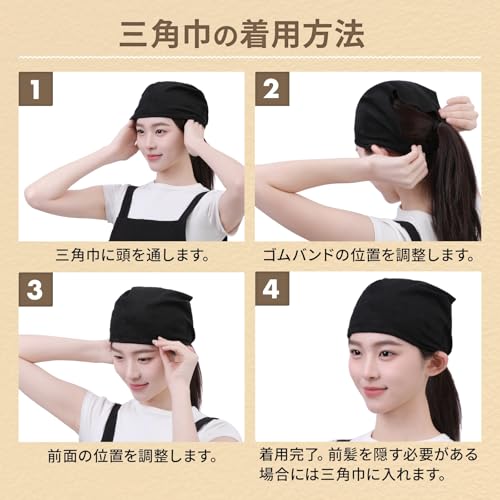 三角巾の着用方法

1

三角巾に頭を通します。

2

ゴムバンドの位置を調整します。

3

前面の位置を調整します。

4

着用完了。前髪を隠す必要がある場合には三角巾に入れます。