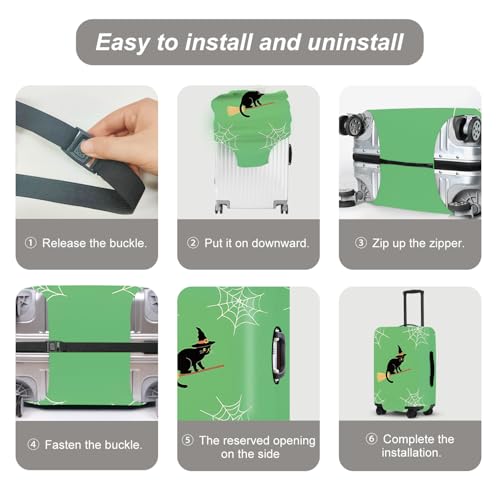 Easy to install and uninstall

① Release the buckle.

② Put it on downward.

③ Zip up the zipper.

④ Fasten the buckle.

⑤ The reserved opening on the side

⑥ Complete the installation.