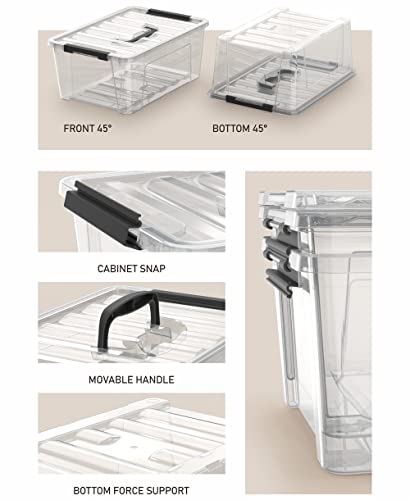 FRONT 45°

BOTTOM 45°

CABINET SNAP

MOVABLE HANDLE

BOTTOM FORCE SUPPORT