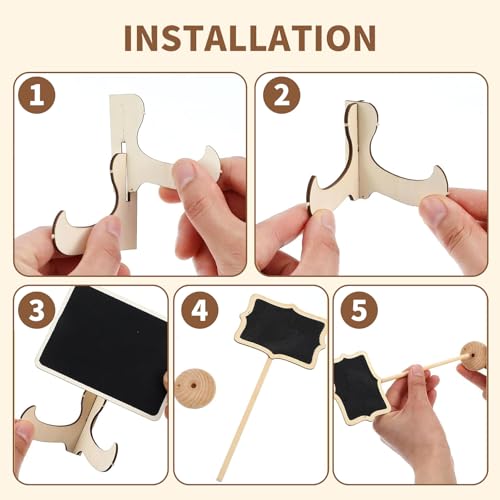 INSTALLATION

1

2

3

4

5