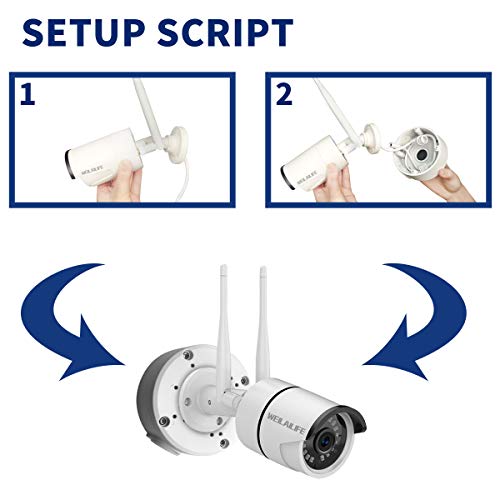 SETUP SCRIPT

1

WEILAILIFE

2

WEILAILIFE

WEILAILIFE