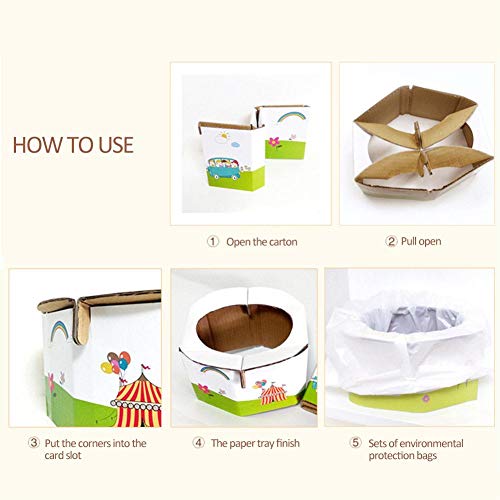 HOW TO USE

① Open the carton

② Pull open

③ Put the corners into the card slot

④ The paper tray finish

⑤ Sets of environmental protection bags