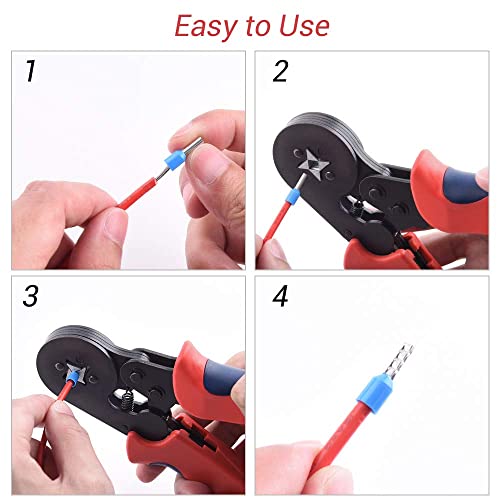 Easy to Use

1

2

3

4