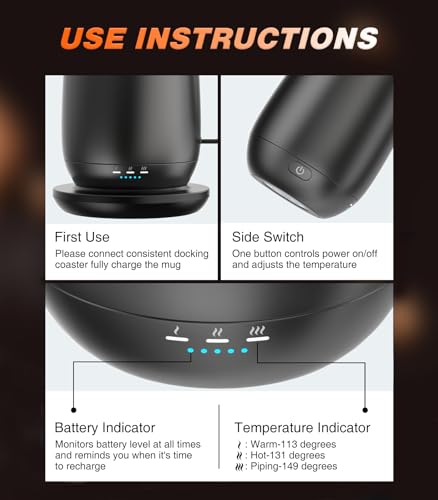 USE INSTRUCTIONS

First Use
Please connect consistent docking coaster fully charge the mug

Side Switch
One button controls power on/off and adjusts the temperature

Battery Indicator
Monitors battery level at all times and reminds you when it's time to recharge

Temperature Indicator
: Warm-113 degrees
: Hot-131 degrees
: Piping-149 degrees