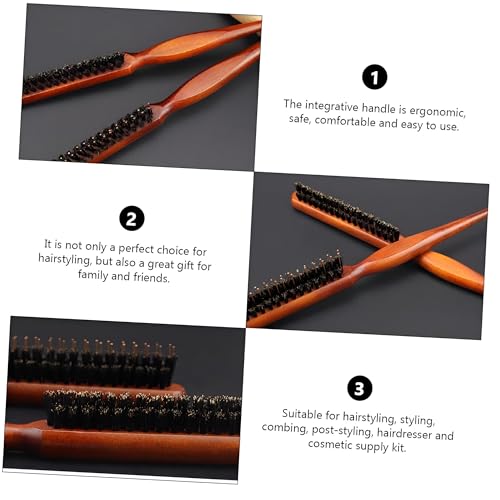 1

The integrative handle is ergonomic, safe, comfortable and easy to use.

2

It is not only a perfect choice for hairstyling, but also a great gift for family and friends.

3

Suitable for hairstyling, styling, combing, post-styling, hairdresser and cosmetic supply kit.