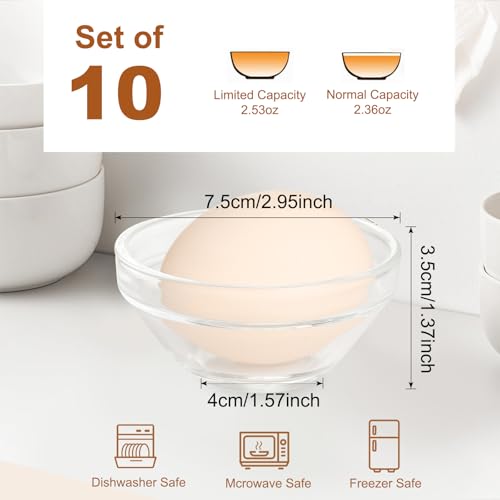 Set of
10

Limited Capacity
2.53oz

Normal Capacity
2.36oz

7.5cm/2.95inch

3.5cm/1.37inch

4cm/1.57inch

Dishwasher Safe

Mcrowave Safe

Freezer Safe