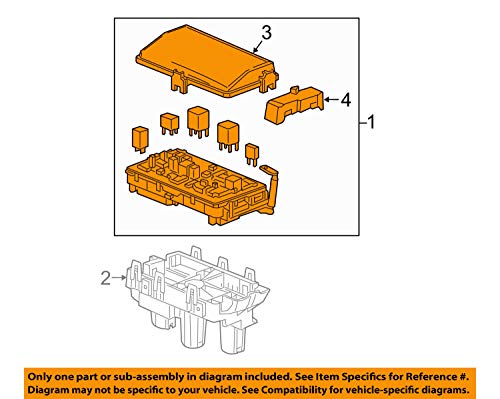 3
4
1
2

Only one part or sub-assembly in diagram included. See Item Specifics for Reference #.
Diagram may not be specific to your vehicle. See Compatibility for vehicle-specific diagrams.