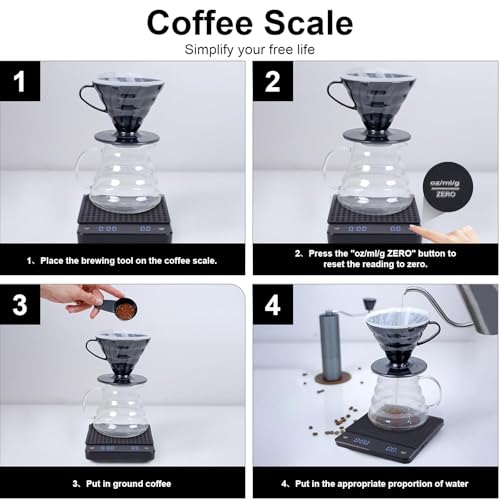 Coffee Scale

Simplify your free life

1

1、Place the brewing tool on the coffee scale.

2

oz/ml/g
ZERO

2、Press the "oz/ml/g ZERO" button to reset the reading to zero.

3

3、Put in ground coffee

4

4、Put in the appropriate proportion of water