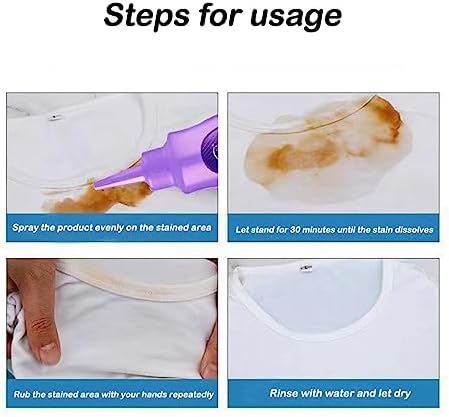 Steps for usage

Spray the product evenly on the stained area

Let stand for 30 minutes until the stain dissolves

Rub the stained area with your hands repeatedly

Rinse with water and let dry