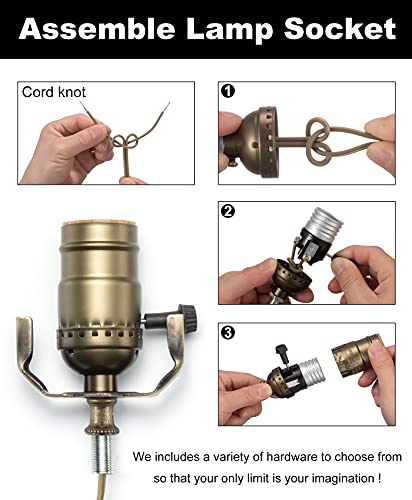 Assemble Lamp Socket

Cord knot

1

2

3

We includes a variety of hardware to choose from so that your only limit is your imagination !