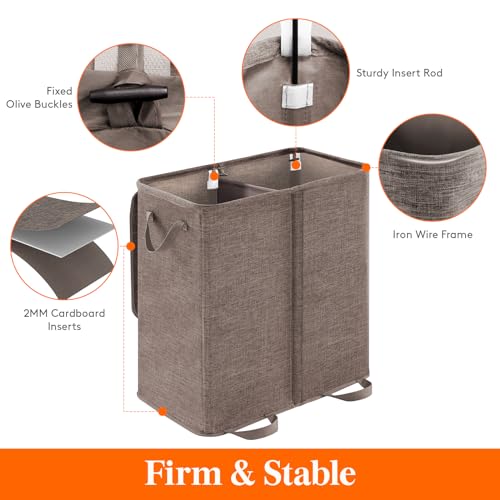 Fixed Olive Buckles

Sturdy Insert Rod

Iron Wire Frame

2MM Cardboard Inserts

Firm & Stable