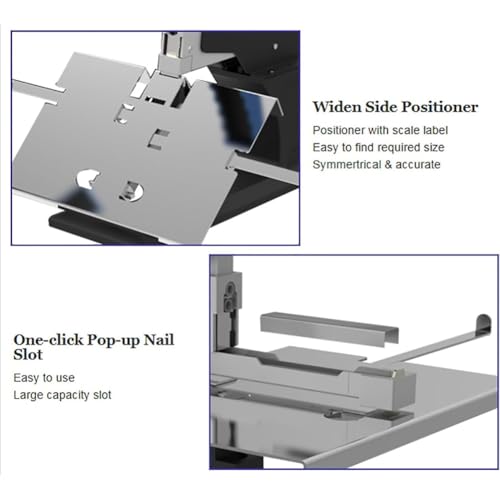 Widen Side Positioner

Positioner with scale label
Easy to find required size
Symmertrical & accurate

One-click Pop-up Nail Slot

Easy to use
Large capacity slot