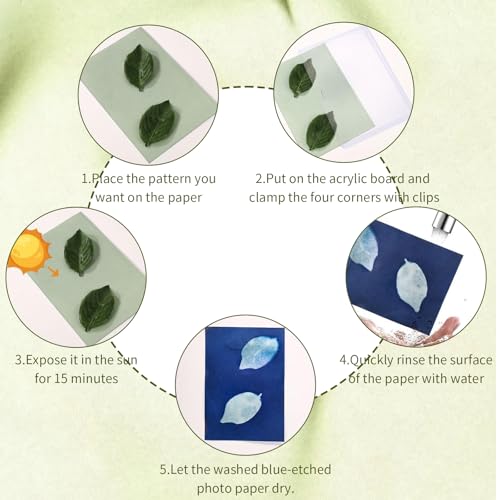 1.Place the pattern you want on the paper

2.Put on the acrylic board and clamp the four corners with clips

3.Expose it in the sun for 15 minutes

4.Quickly rinse the surface of the paper with water

5.Let the washed blue-etched photo paper dry.