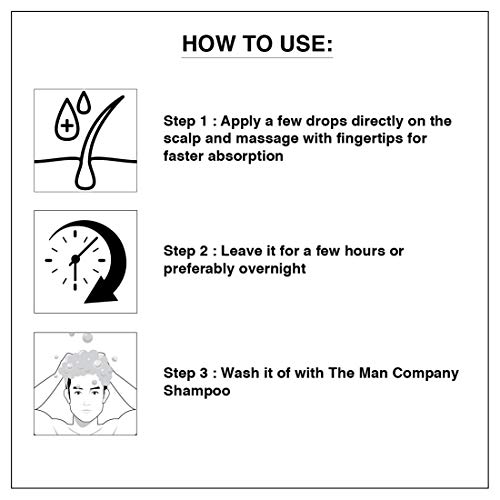 HOW TO USE:

Step 1 : Apply a few drops directly on the scalp and massage with fingertips for faster absorption

Step 2 : Leave it for a few hours or preferably overnight

Step 3 : Wash it of with The Man Company Shampoo