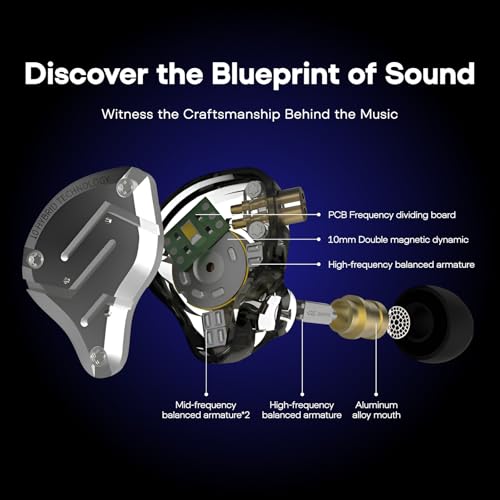 Discover the Blueprint of Sound

Witness the Craftsmanship Behind the Music

10 HYBRID TECHNOLOGY

PCB Frequency dividing board

10mm Double magnetic dynamic

High-frequency balanced armature

Mid-frequency balanced armature*2

High-frequency balanced armature

Aluminum alloy mouth