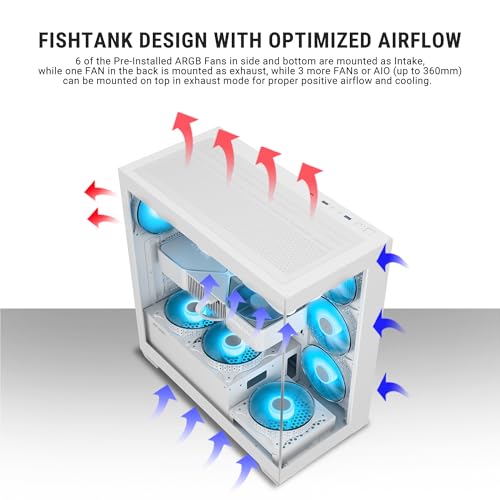 FISHTANK DESIGN WITH OPTIMIZED AIRFLOW

6 of the Pre-Installed ARGB Fans in side and bottom are mounted as Intake, while one FAN in the back is mounted as exhaust, while 3 more FANs or AIO (up to 360mm) can be mounted on top in exhaust mode for proper positive airflow and cooling.