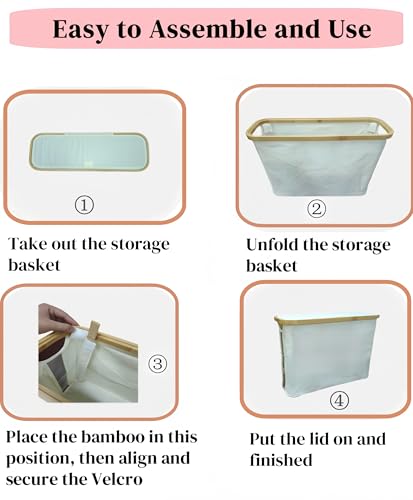 Easy to Assemble and Use

①

Take out the storage basket

②

Unfold the storage basket

③

Place the bamboo in this position, then align and secure the Velcro

④

Put the lid on and finished