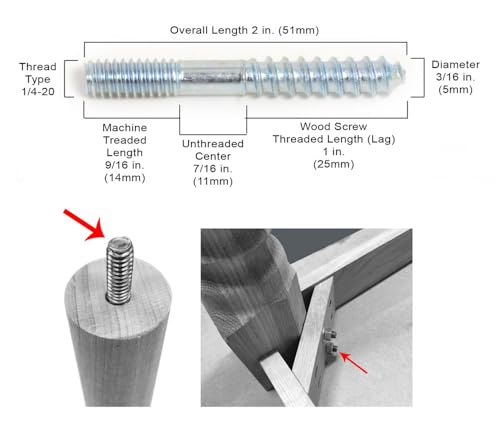 Overall Length 2 in. (51mm)

Thread Type 1/4-20

Diameter 3/16 in. (5mm)

Machine Treaded Length 9/16 in. (14mm)

Unthreaded Center 7/16 in. (11mm)

Wood Screw Threaded Length (Lag) 1 in. (25mm)