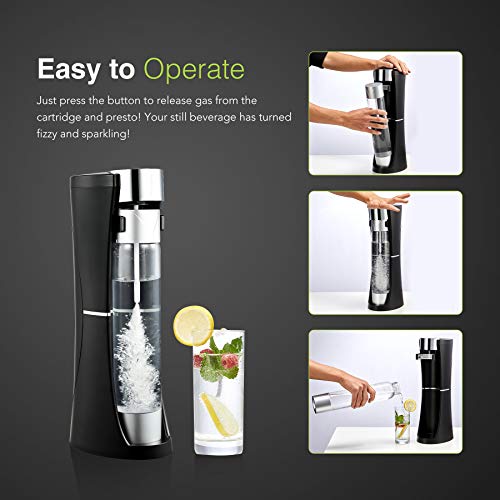 Easy to Operate

Just press the button to release gas from the cartridge and presto! Your still beverage has turned fizzy and sparkling!