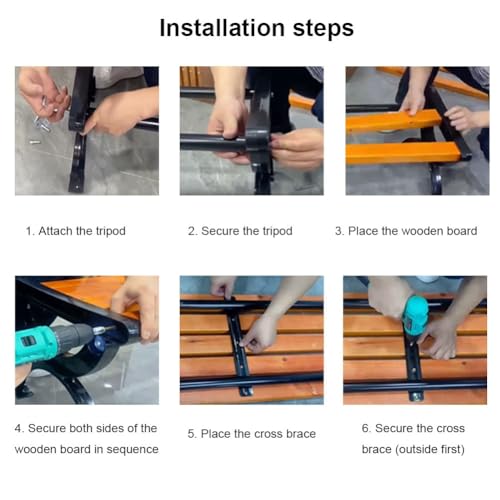 Installation steps

1. Attach the tripod

2. Secure the tripod

3. Place the wooden board

4. Secure both sides of the wooden board in sequence

5. Place the cross brace

6. Secure the cross brace (outside first)