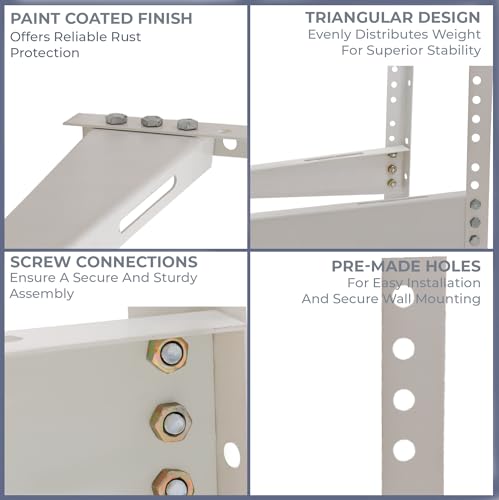 PAINT COATED FINISH
Offers Reliable Rust Protection

TRIANGULAR DESIGN
Evenly Distributes Weight For Superior Stability

SCREW CONNECTIONS
Ensure A Secure And Sturdy Assembly

PRE-MADE HOLES
For Easy Installation And Secure Wall Mounting