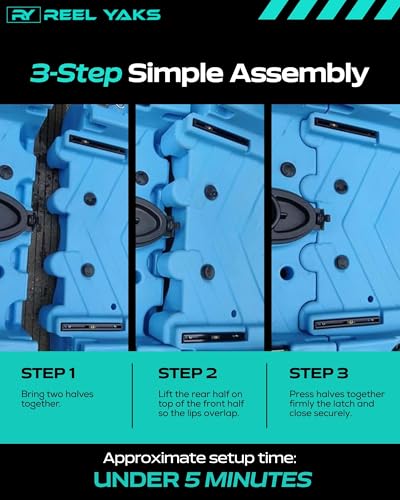 RY REEL YAKS

3-Step Simple Assembly

STEP 1
Bring two halves together.

STEP 2
Lift the rear half on top of the front half so the lips overlap.

STEP 3
Press halves together firmly the latch and close securely.

Approximate setup time:
UNDER 5 MINUTES