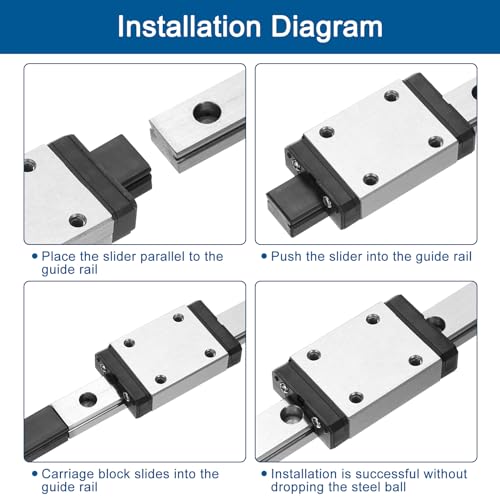 Installation Diagram

• Place the slider parallel to the guide rail

• Push the slider into the guide rail

• Carriage block slides into the guide rail

• Installation is successful without dropping the steel ball