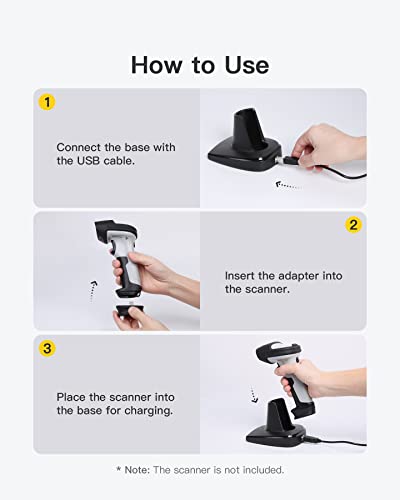 How to Use

1

Connect the base with the USB cable.

2

Insert the adapter into the scanner.

3

Place the scanner into the base for charging.

* Note: The scanner is not included.