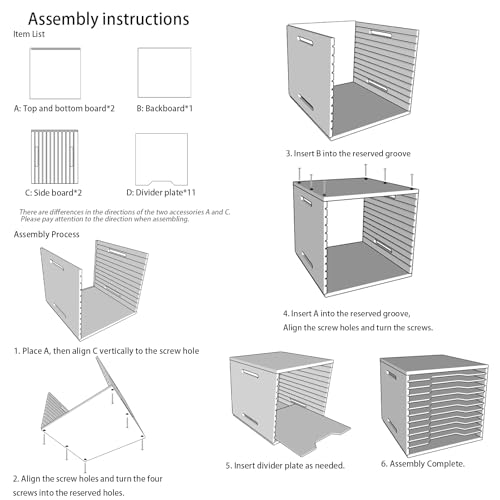 Assembly instructions

Item List

A: Top and bottom board*2

B: Backboard*1

C: Side board*2

D: Divider plate*11

There are differences in the directions of the two accessories A and C. Please pay attention to the direction when assembling.

Assembly Process

1. Place A, then align C vertically to the screw hole

2. Align the screw holes and turn the four screws into the reserved holes.

3. Insert B into the reserved groove

4. Insert A into the reserved groove, Align the screw holes and turn the screws.

5. Insert divider plate as needed.

6. Assembly Complete.