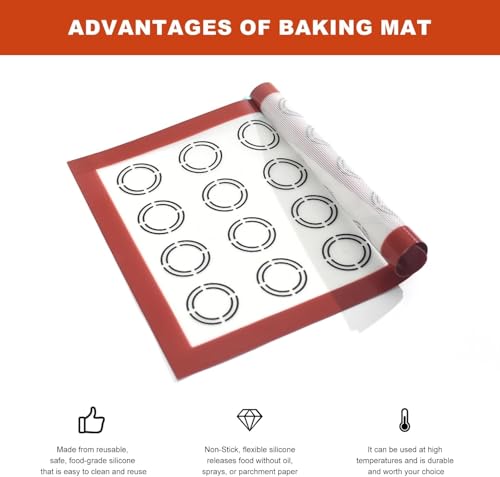 ADVANTAGES OF BAKING MAT

Made from reusable, safe, food-grade silicone that is easy to clean and reuse

Non-Stick, flexible silicone releases food without oil, sprays, or parchment paper

It can be used at high temperatures and is durable and worth your choice