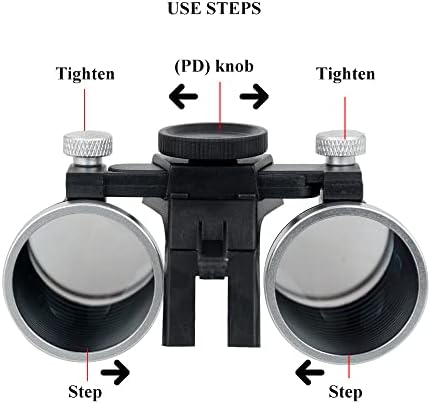 USE STEPS

Tighten

(PD) knob

Tighten

Step

Step