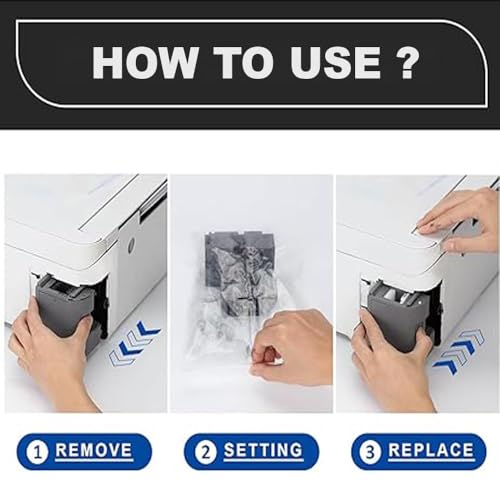 HOW TO USE ?

1 REMOVE

2 SETTING

3 REPLACE