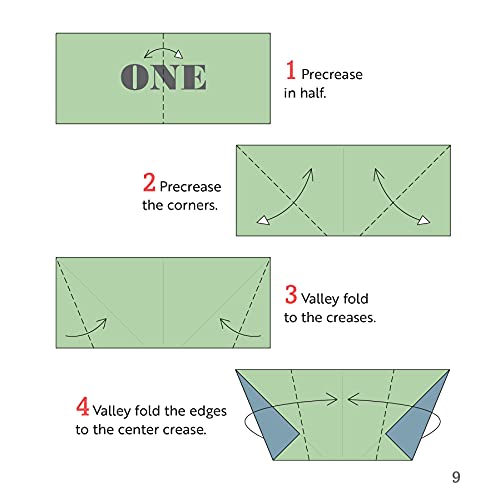 ONE

1 Precrease in half.

2 Precrease the corners.

3 Valley fold to the creases.

4 Valley fold the edges to the center crease.

9