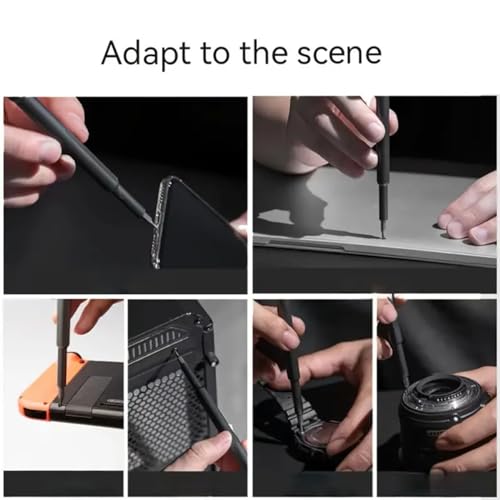 Adapt to the scene