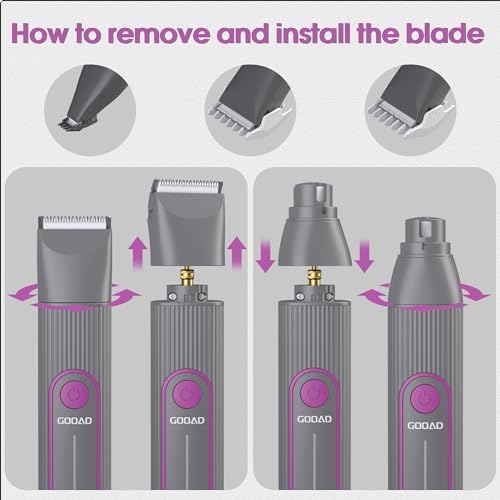 How to remove and install the blade

GOOAD

GOOAD

GOOAD

GOOAD