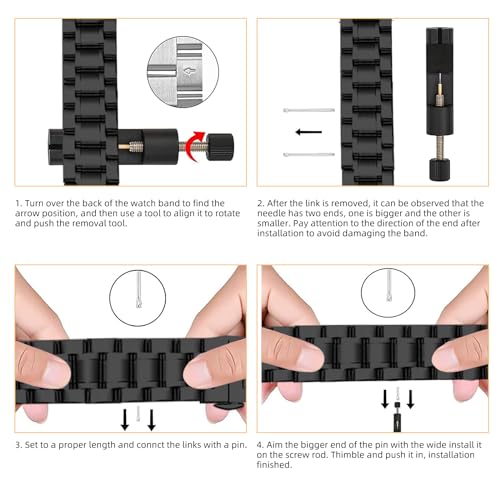 1. Turn over the back of the watch band to find the arrow position, and then use a tool to align it to rotate and push the removal tool.

2. After the link is removed, it can be observed that the needle has two ends, one is bigger and the other is smaller. Pay attention to the direction of the end after installation to avoid damaging the band.

3. Set to a proper length and connct the links with a pin.

4. Aim the bigger end of the pin with the wide install it on the screw rod. Thimble and push it in, installation finished.