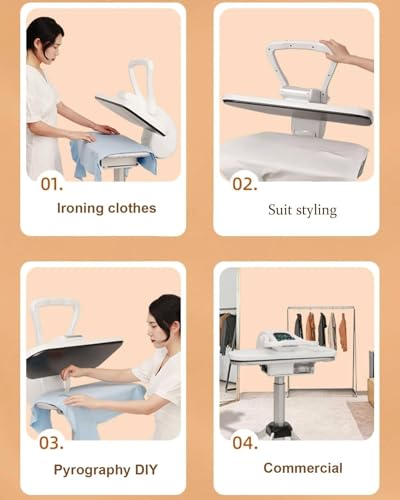 01.

Ironing clothes

02.

Suit styling

03.

Pyrography DIY

04.

Commercial