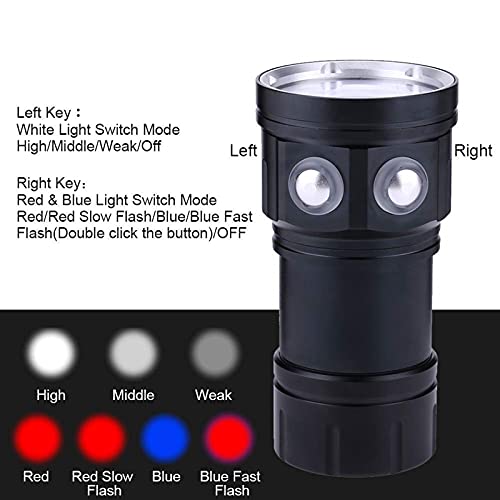 Left Key：
White Light Switch Mode
High/Middle/Weak/Off

Right Key：
Red & Blue Light Switch Mode
Red/Red Slow Flash/Blue/Blue Fast Flash(Double click the button)/OFF

Left

Right

High

Middle

Weak

Red

Red Slow Flash

Blue

Blue Fast Flash