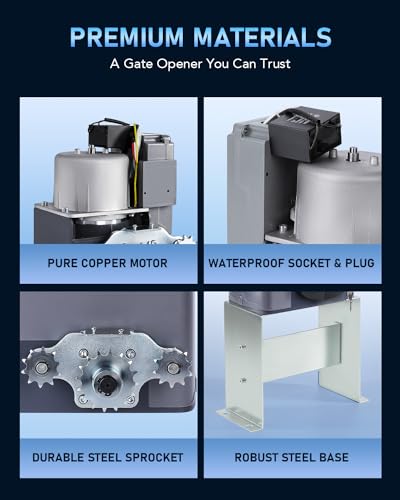 PREMIUM MATERIALS
A Gate Opener You Can Trust

PURE COPPER MOTOR

WATERPROOF SOCKET & PLUG

DURABLE STEEL SPROCKET

ROBUST STEEL BASE