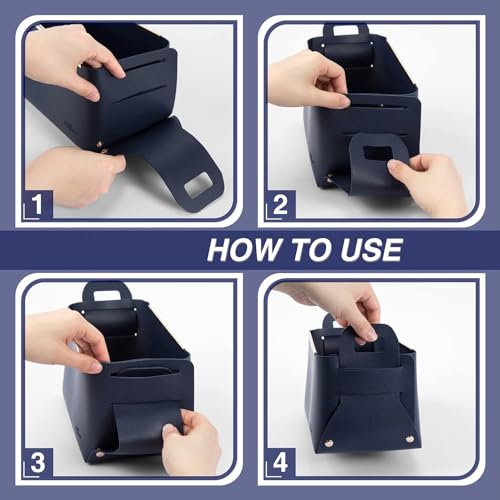 1

2

HOW TO USE

3

4