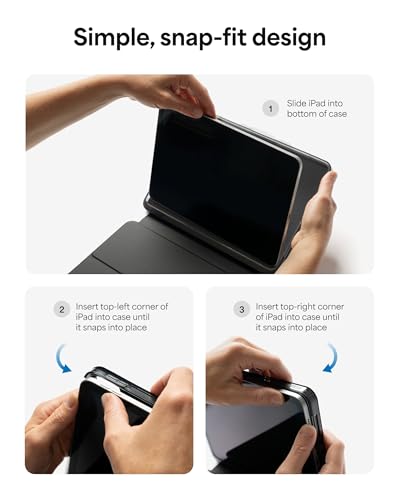 Simple, snap-fit design

1 Slide iPad into bottom of case

2 Insert top-left corner of iPad into case until it snaps into place

3 Insert top-right corner of iPad into case until it snaps into place