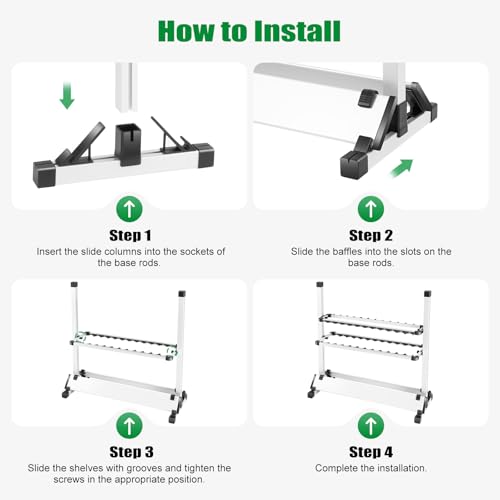 How to Install

Step 1
Insert the slide columns into the sockets of the base rods.

Step 2
Slide the baffles into the slots on the base rods.

Step 3
Slide the shelves with grooves and tighten the screws in the appropriate position.

Step 4
Complete the installation.