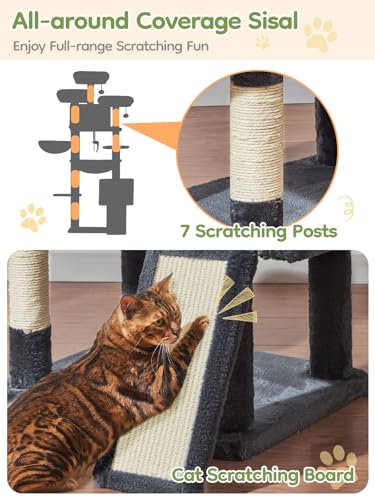 All-around Coverage Sisal
Enjoy Full-range Scratching Fun

7 Scratching Posts

Cat Scratching Board