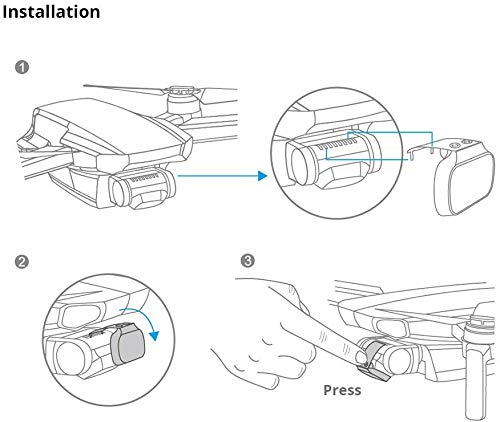 Installation

1

2

3

Press