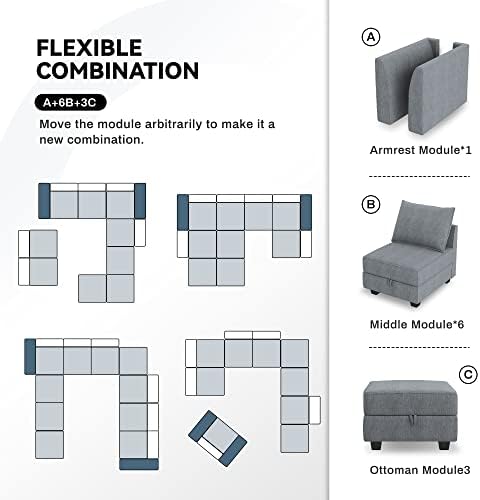 FLEXIBLE COMBINATION

A+6B+3C

Move the module arbitrarily to make it a new combination.

A

Armrest Module*1

B

Middle Module*6

C

Ottoman Module3