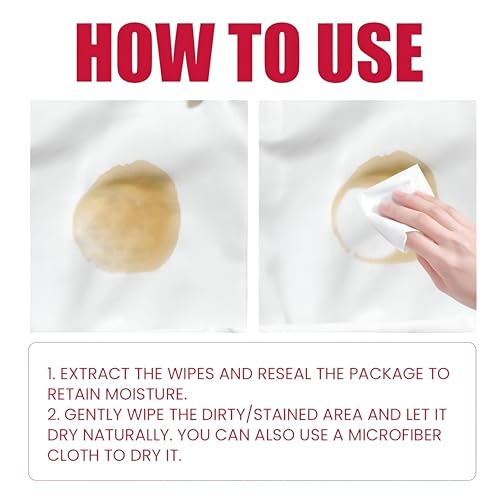 HOW TO USE

1. EXTRACT THE WIPES AND RESEAL THE PACKAGE TO RETAIN MOISTURE.
2. GENTLY WIPE THE DIRTY/STAINED AREA AND LET IT DRY NATURALLY. YOU CAN ALSO USE A MICROFIBER CLOTH TO DRY IT.