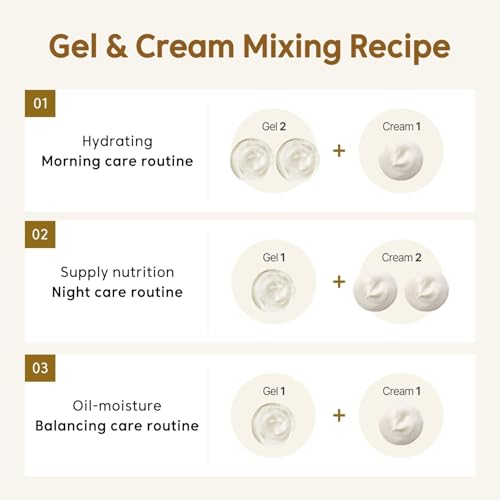 Gel & Cream Mixing Recipe

01

Hydrating
Morning care routine

Gel 2 + Cream 1

02

Supply nutrition
Night care routine

Gel 1 + Cream 2

03

Oil-moisture
Balancing care routine

Gel 1 + Cream 1