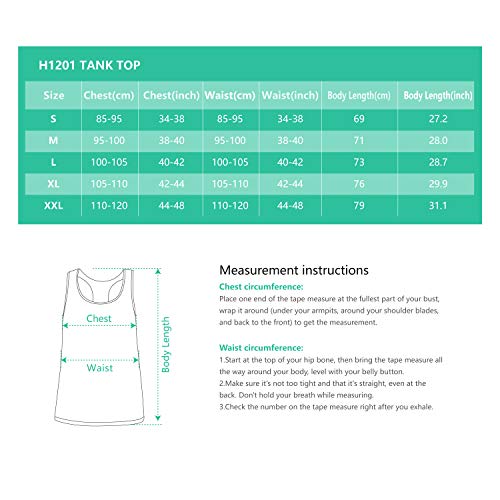 H1201 TANK TOP

| Size | Chest(cm) | Chest(inch) | Waist(cm) | Waist(inch) | Body Length(cm) | Body Length(inch) |
|---|---|---|---|---|---|---|
| S | 85-95 | 34-38 | 85-95 | 34-38 | 69 | 27.2 |
| M | 95-100 | 38-40 | 95-100 | 38-40 | 71 | 28.0 |
| L | 100-105 | 40-42 | 100-105 | 40-42 | 73 | 28.7 |
| XL | 105-110 | 42-44 | 105-110 | 42-44 | 76 | 29.9 |
| XXL | 110-120 | 44-48 | 110-120 | 44-48 | 79 | 31.1 |

Chest
Waist
Body Length

Measurement instructions

Chest circumference:
Place one end of the tape measure at the fullest part of your bust, wrap it around (under your armpits, around your shoulder blades, and back to the front) to get the measurement.

Waist circumference:
1.Start at the top of your hip bone, then bring the tape measure all the way around your body, level with your belly button.
2.Make sure it's not too tight and that it's straight, even at the back. Don't hold your breath while measuring.
3.Check the number on the tape measure right after you exhale.